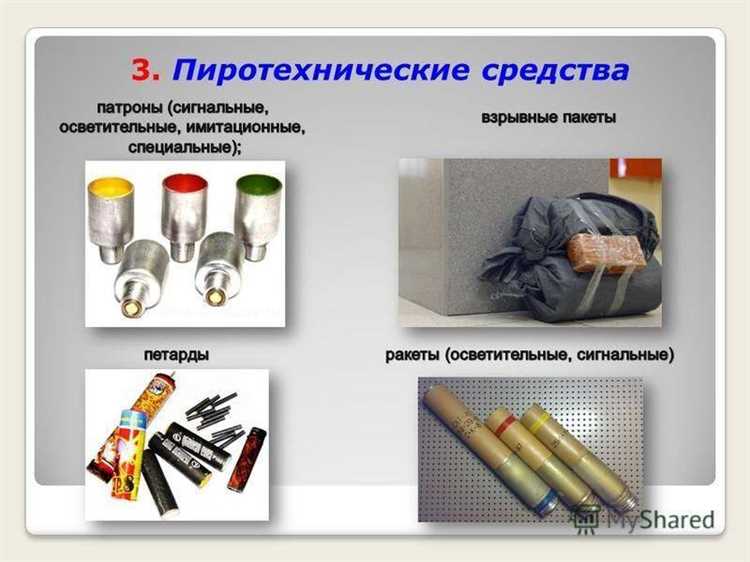 3. Пиротехнические средства

патроны (сигнальные, осветительные, имитационные, специальные);

взрывные пакеты

петарды

ракеты (осветительные, сигнальные)

MyShared